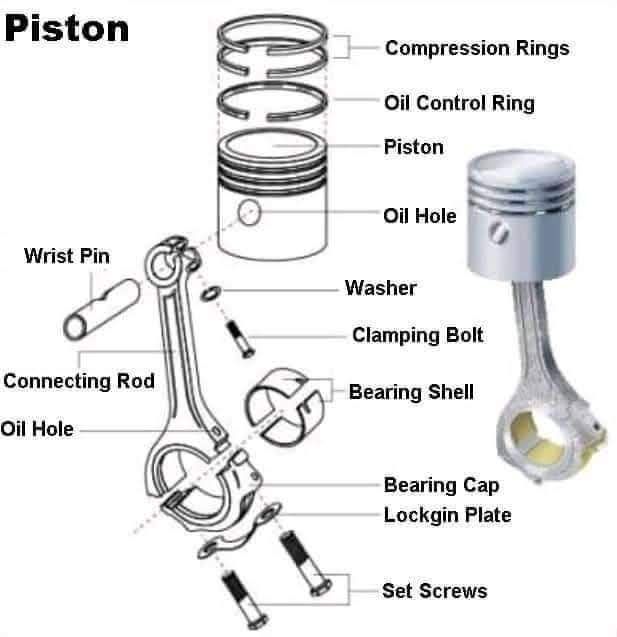 Piston

Compression Rings

Oil Control Ring

Piston

Oil Hole

Wrist Pin

Washer

Clamping Bolt

Connecting Rod

Bearing Shell

Oil Hole

Bearing Cap

Lockgin Plate

Set Screws