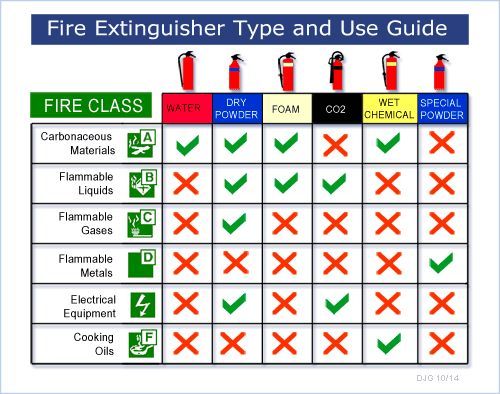 Fire Extinguisher Type and Use Guide

| FIRE CLASS | WATER | DRY POWDER | FOAM | CO2 | WET CHEMICAL | SPECIAL POWDER |
|---|---|---|---|---|---|---|
| Carbonaceous Materials A | ✓ | ✓ | ✓ | ✗ | ✓ | ✗ |
| Flammable Liquids B | ✗ | ✓ | ✓ | ✓ | ✗ | ✗ |
| Flammable Gases C | ✗ | ✓ | ✗ | ✗ | ✗ | ✗ |
| Flammable Metals D | ✗ | ✗ | ✗ | ✗ | ✗ | ✓ |
| Electrical Equipment | ✗ | ✓ | ✗ | ✓ | ✗ | ✗ |
| Cooking Oils F | ✗ | ✗ | ✗ | ✗ | ✓ | ✗ |

DJG 10/14