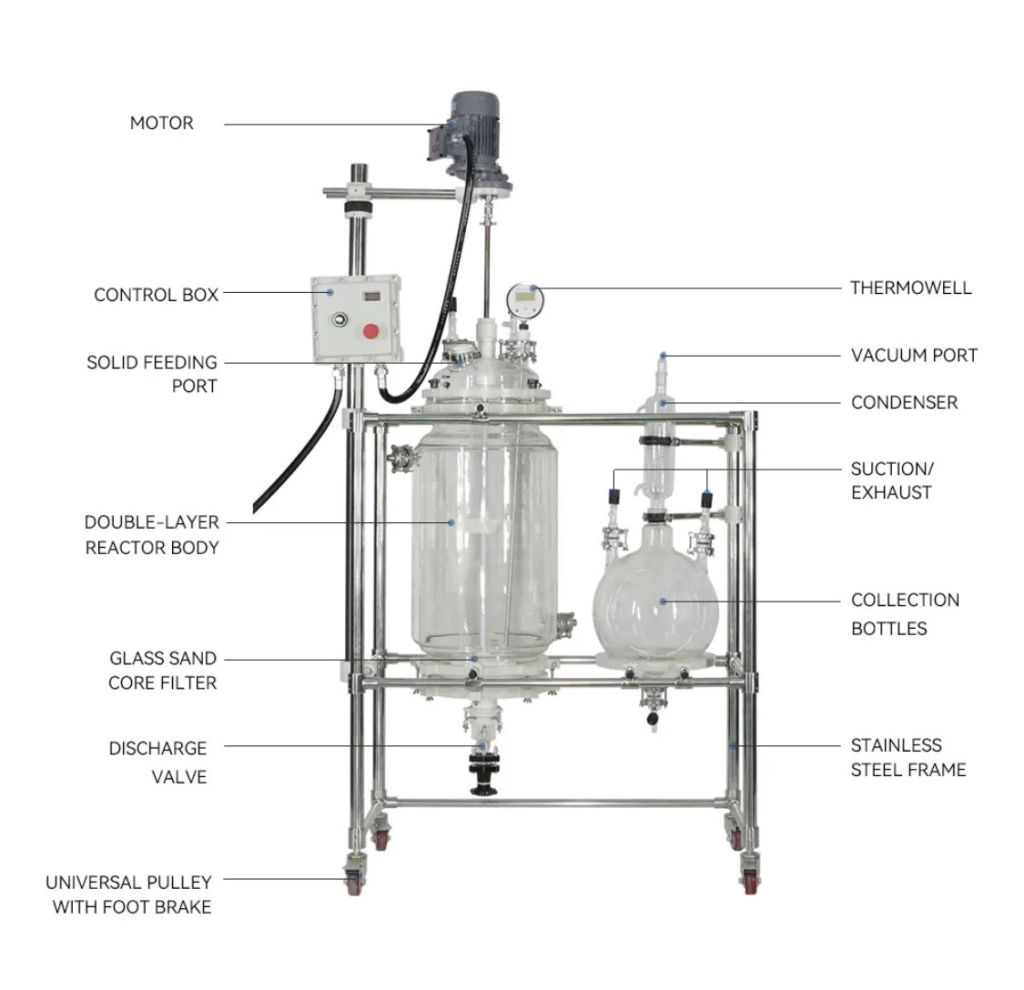 MOTOR

CONTROL BOX

SOLID FEEDING PORT

DOUBLE-LAYER REACTOR BODY

GLASS SAND CORE FILTER

DISCHARGE VALVE

UNIVERSAL PULLEY WITH FOOT BRAKE

THERMOWELL

VACUUM PORT

CONDENSER

SUCTION/ EXHAUST

COLLECTION BOTTLES

STAINLESS STEEL FRAME