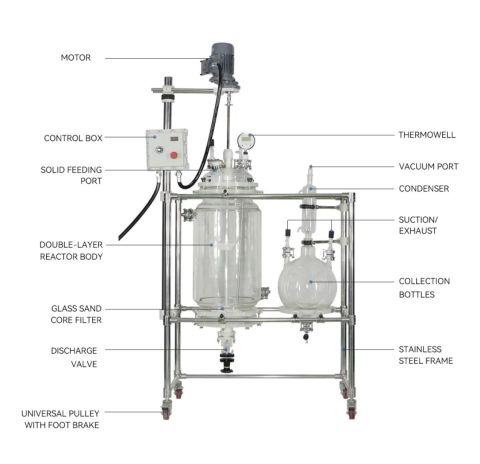 MOTOR

CONTROL BOX

SOLID FEEDING PORT

DOUBLE-LAYER REACTOR BODY

GLASS SAND CORE FILTER

DISCHARGE VALVE

UNIVERSAL PULLEY WITH FOOT BRAKE

THERMOWELL

VACUUM PORT

CONDENSER

SUCTION/ EXHAUST

COLLECTION BOTTLES

STAINLESS STEEL FRAME