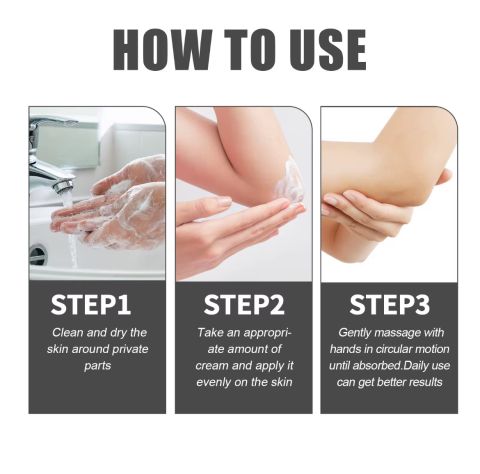 HOW TO USE

STEP1

Clean and dry the skin around private parts

STEP2

Take an appropriate amount of cream and apply it evenly on the skin

STEP3

Gently massage with hands in circular motion until absorbed.Daily use can get better results